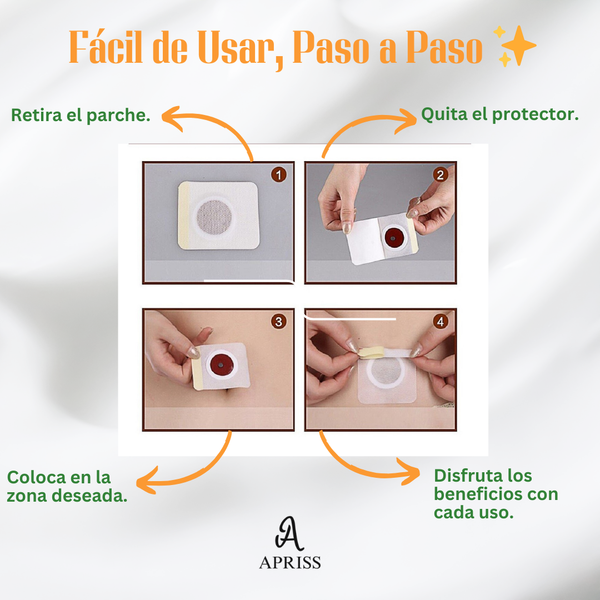 Fácil de Usar, Paso a Paso ✨

Retira el parche.

Quita el protector.

1

2

3

4

Coloca en la zona deseada.

Disfruta los beneficios con cada uso.

A

APRISS